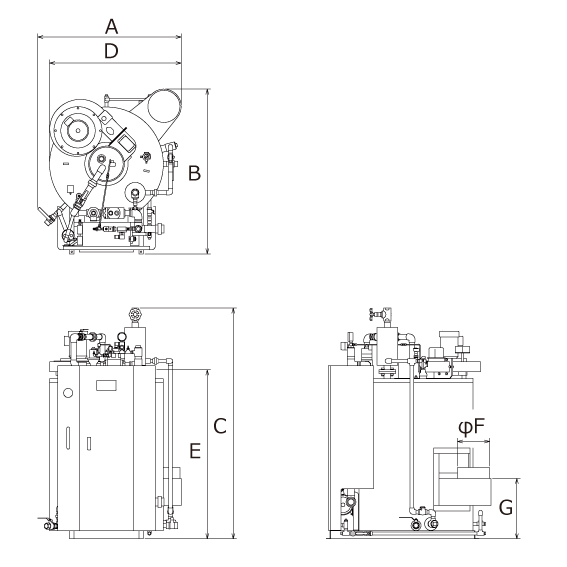 A
D
B
C
E
φF
G